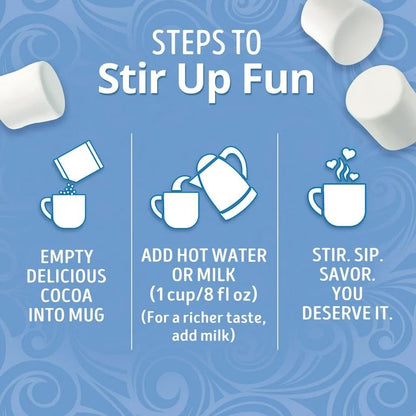 STEPS TO
Stir Up Fun

EMPTY DELICIOUS COCOA INTO MUG

ADD HOT WATER OR MILK (1 cup/8 fl oz)
(For a richer taste, add milk)

STIR. SIP. SAVOR. YOU DESERVE IT.